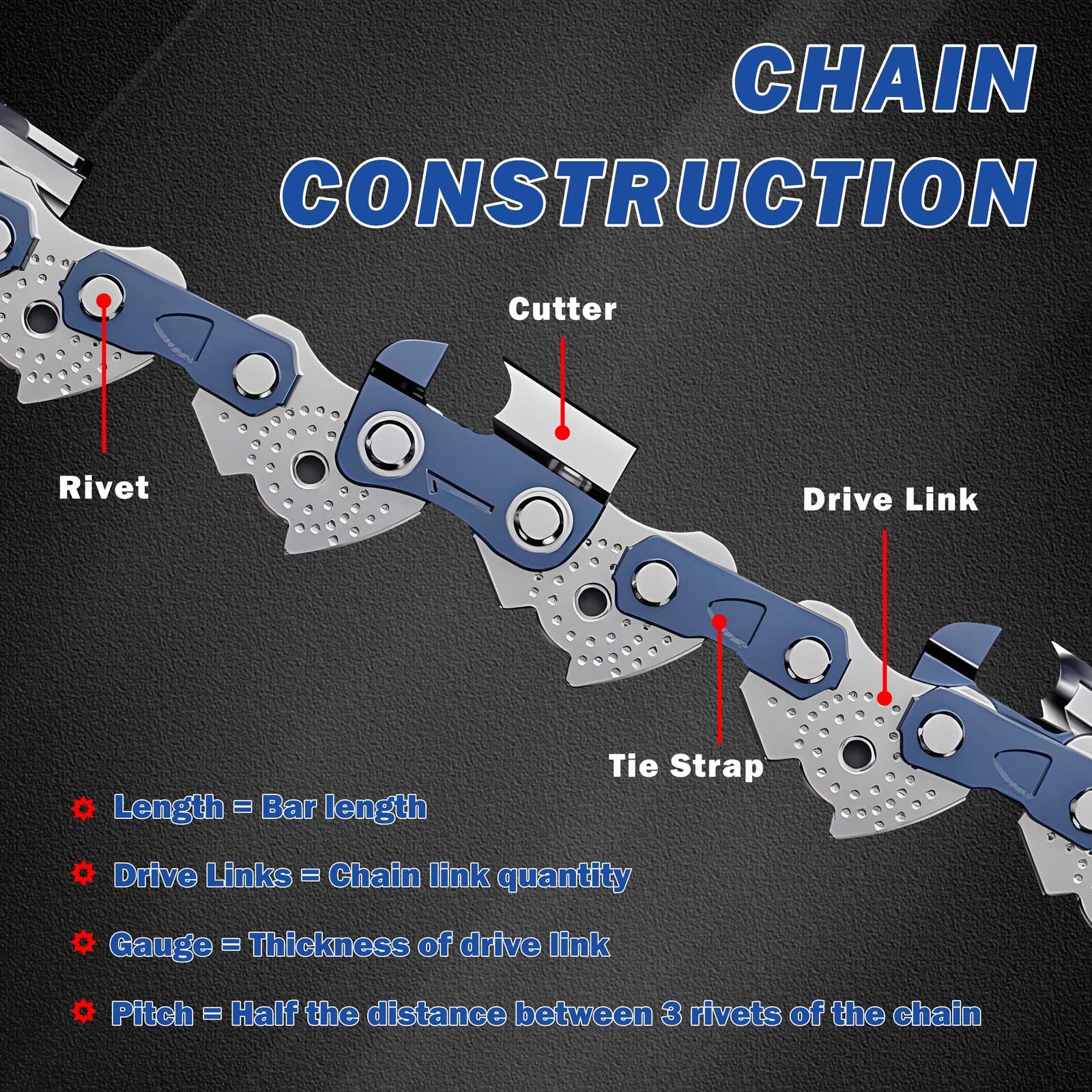 CHAIN CONSTRUCTION

Cutter

Rivet

Drive Link

Tie Strap

Length = Bar length

Drive Links = Chain link quantity

Gauge = Thickness of drive link

Pitch = Half the distance between 3 rivets of the chain